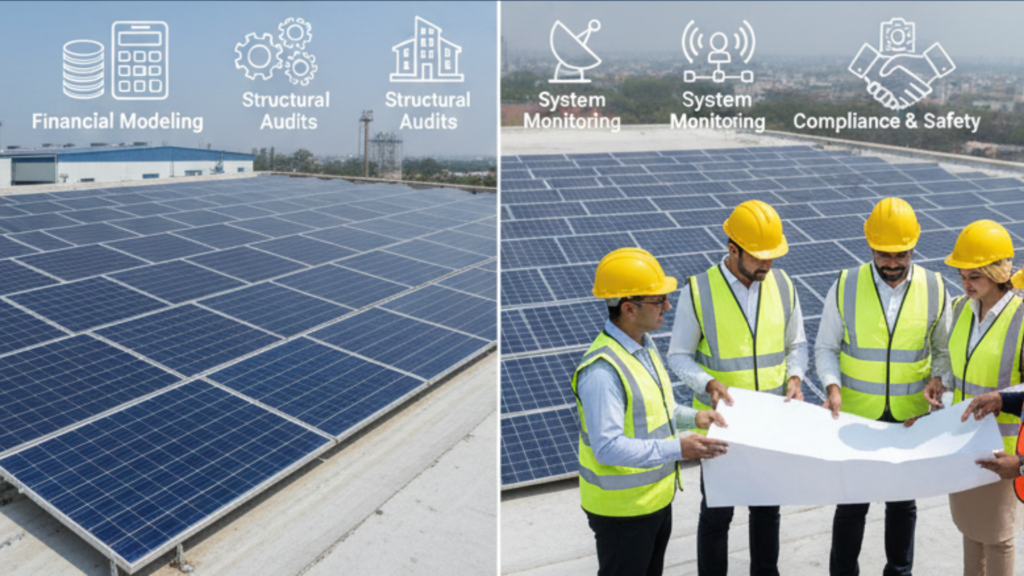 Financial Modeling

Structural Audits

Structural Audits

System Monitoring

System Monitoring

Compliance & Safety